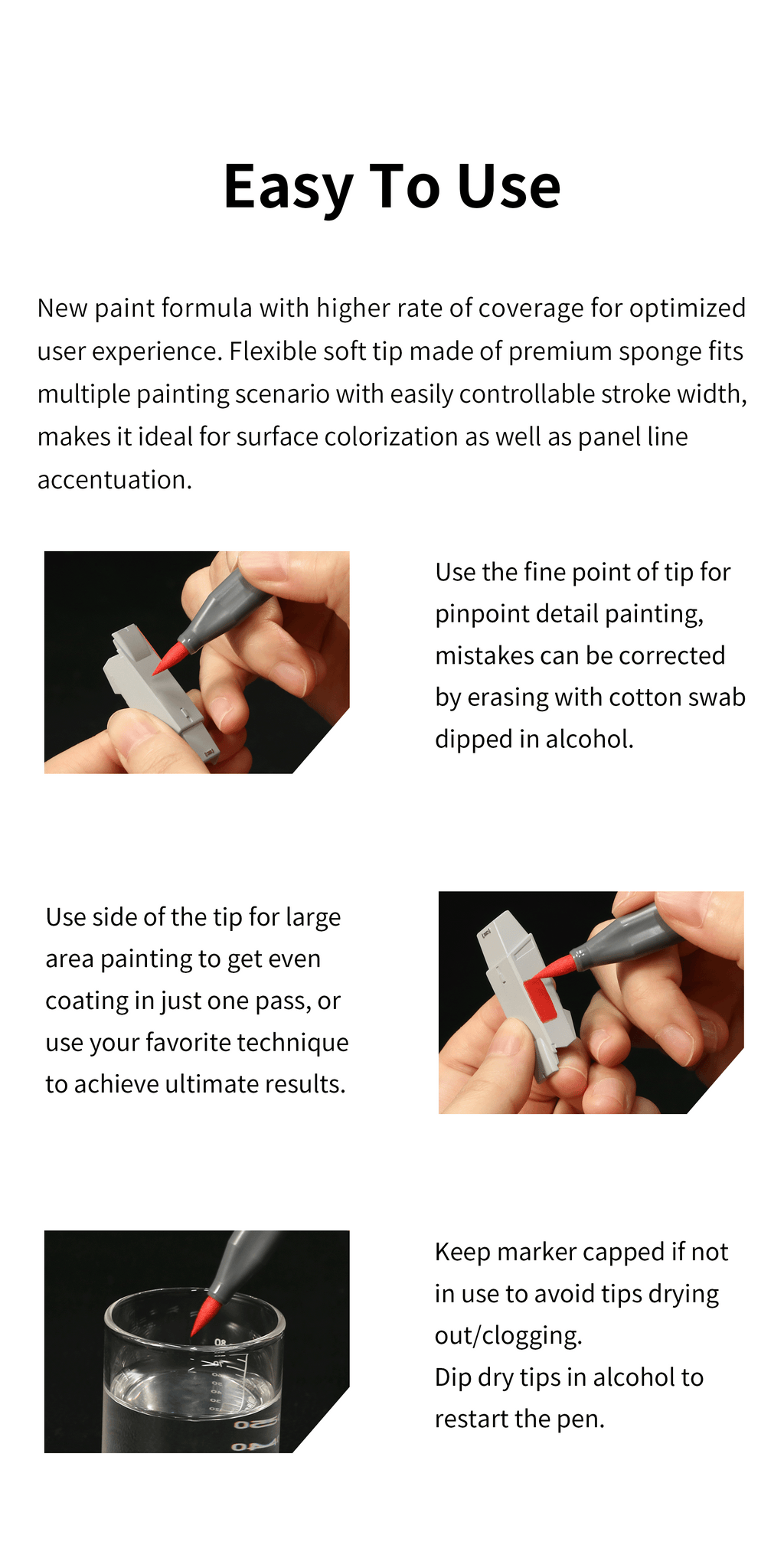 Easy To Use

New paint formula with higher rate of coverage for optimized user experience. Flexible soft tip made of premium sponge fits multiple painting scenario with easily controllable stroke width, makes it ideal for surface colorization as well as panel line accentuation.

Use the fine point of tip for pinpoint detail painting, mistakes can be corrected by erasing with cotton swab dipped in alcohol.

Use side of the tip for large area painting to get even coating in just one pass, or use your favorite technique to achieve ultimate results.

Keep marker capped if not in use to avoid tips drying out/clogging.
Dip dry tips in alcohol to restart the pen.