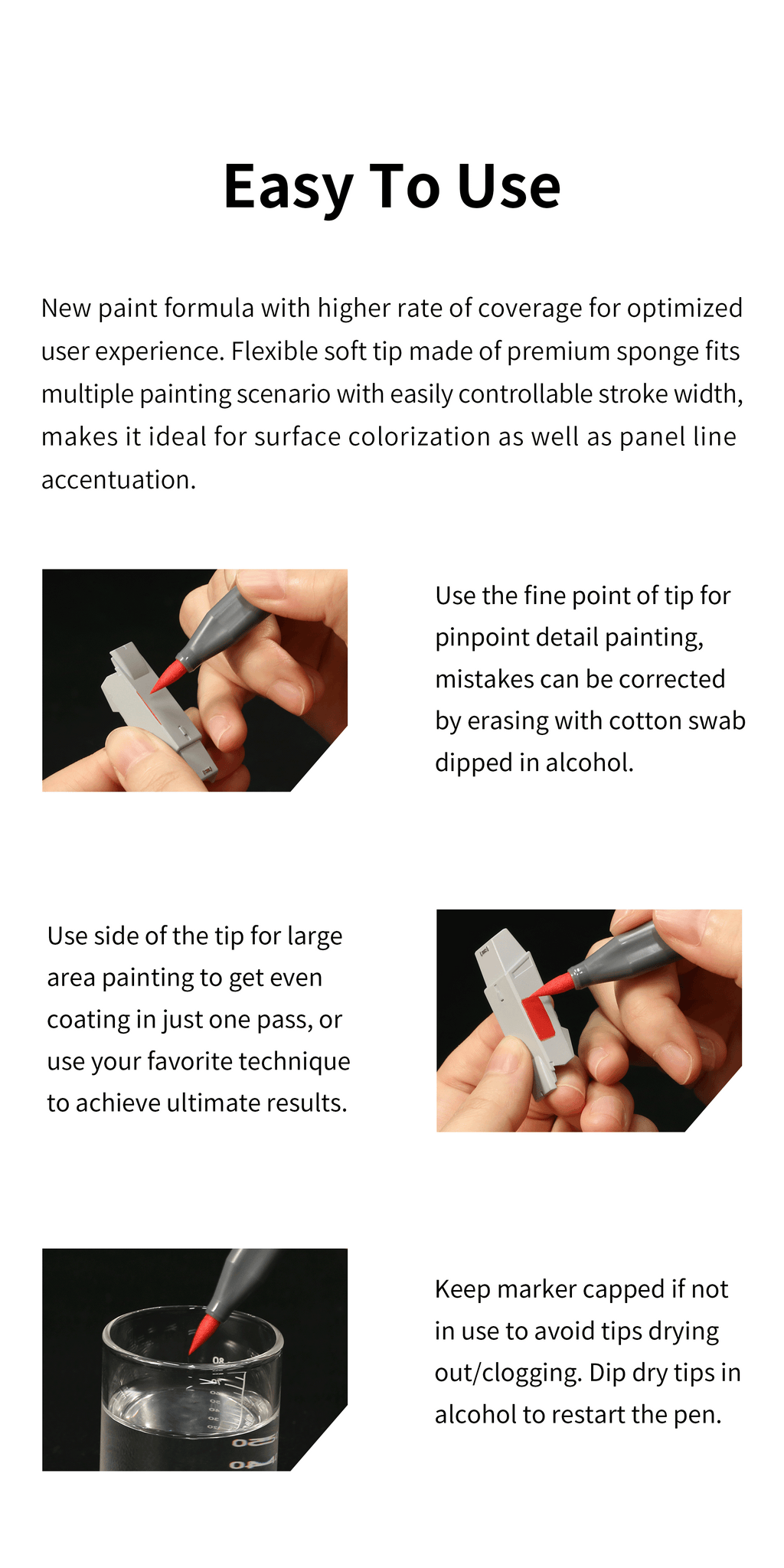 Easy To Use

New paint formula with higher rate of coverage for optimized user experience. Flexible soft tip made of premium sponge fits multiple painting scenario with easily controllable stroke width, makes it ideal for surface colorization as well as panel line accentuation.

Use the fine point of tip for pinpoint detail painting, mistakes can be corrected by erasing with cotton swab dipped in alcohol.

Use side of the tip for large area painting to get even coating in just one pass, or use your favorite technique to achieve ultimate results.

Keep marker capped if not in use to avoid tips drying out/clogging. Dip dry tips in alcohol to restart the pen.