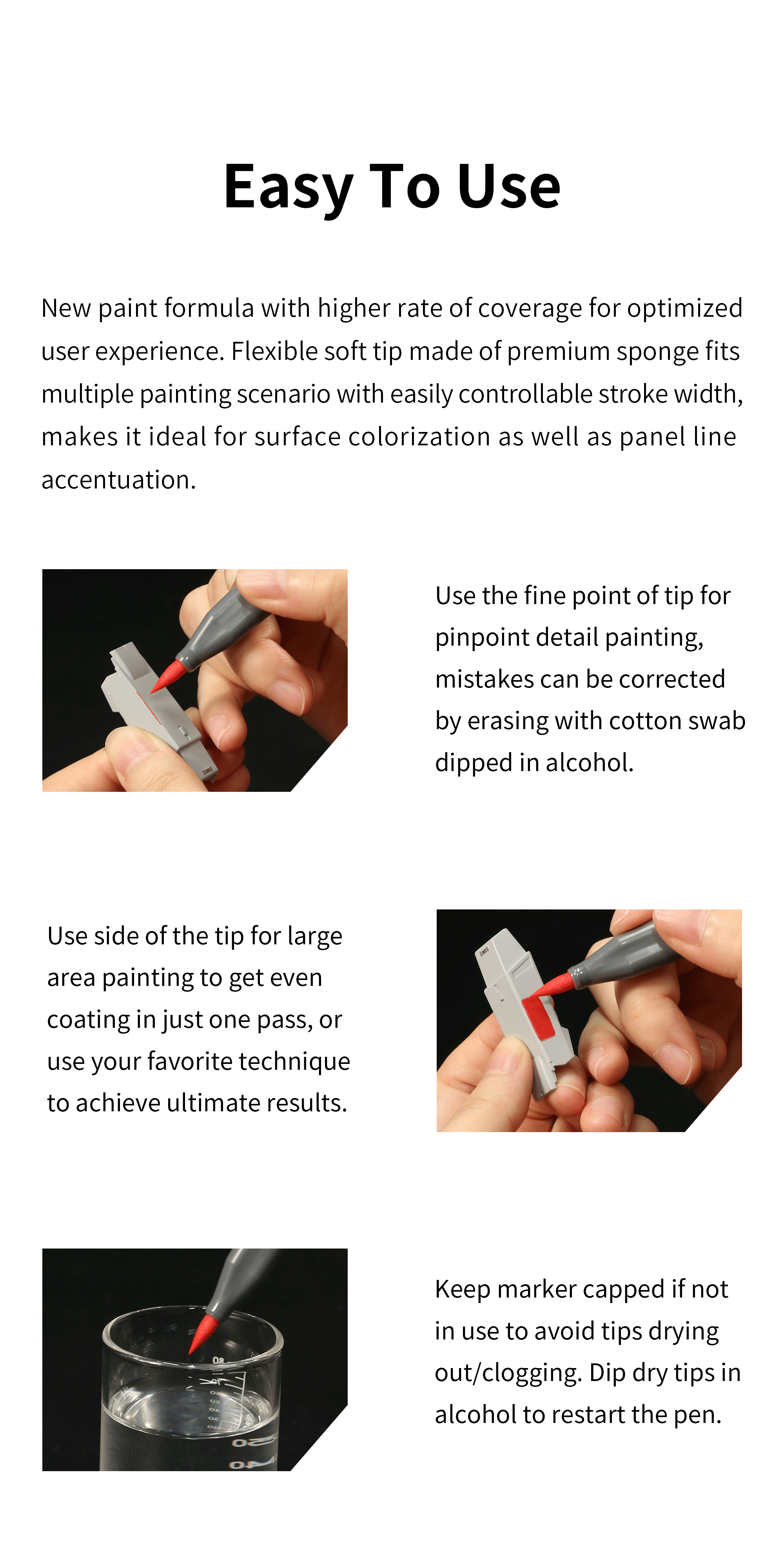 Easy To Use

New paint formula with higher rate of coverage for optimized user experience. Flexible soft tip made of premium sponge fits multiple painting scenario with easily controllable stroke width, makes it ideal for surface colorization as well as panel line accentuation.

Use the fine point of tip for pinpoint detail painting, mistakes can be corrected by erasing with cotton swab dipped in alcohol.

Use side of the tip for large area painting to get even coating in just one pass, or use your favorite technique to achieve ultimate results.

Keep marker capped if not in use to avoid tips drying out/clogging. Dip dry tips in alcohol to restart the pen.