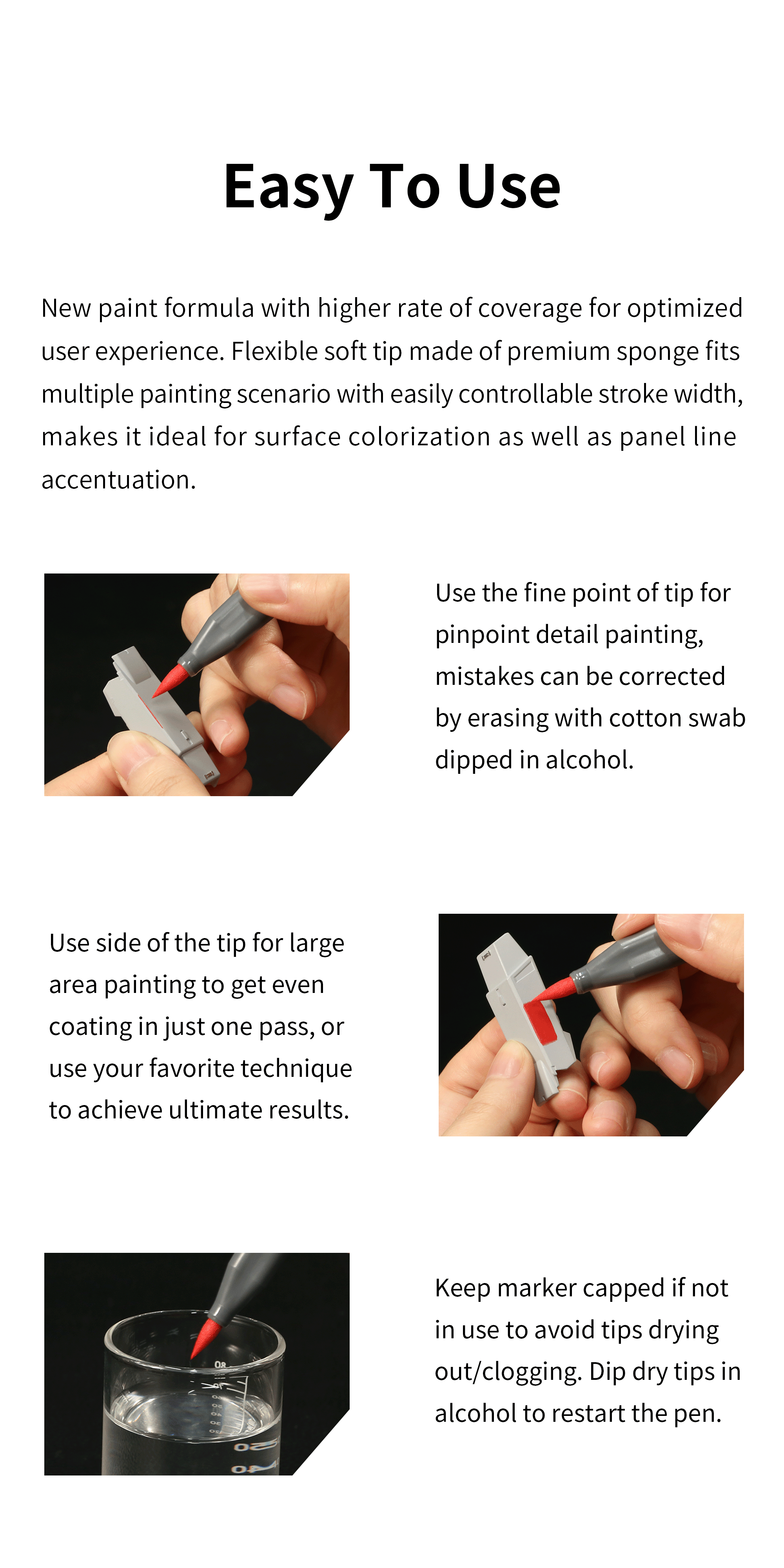 Easy To Use

New paint formula with higher rate of coverage for optimized user experience. Flexible soft tip made of premium sponge fits multiple painting scenario with easily controllable stroke width, makes it ideal for surface colorization as well as panel line accentuation.

Use the fine point of tip for pinpoint detail painting, mistakes can be corrected by erasing with cotton swab dipped in alcohol.

Use side of the tip for large area painting to get even coating in just one pass, or use your favorite technique to achieve ultimate results.

Keep marker capped if not in use to avoid tips drying out/clogging. Dip dry tips in alcohol to restart the pen.