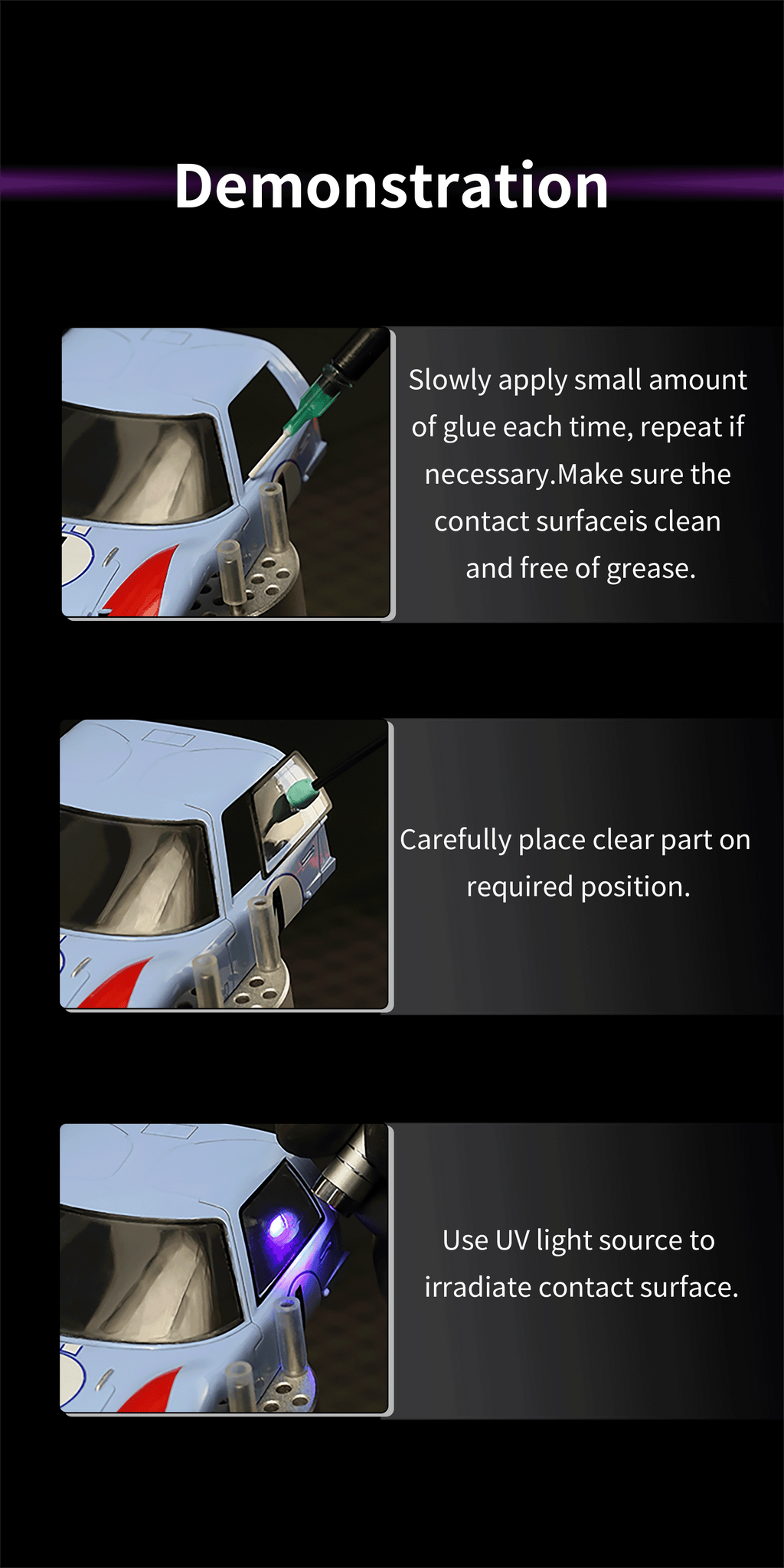 Demonstration

Slowly apply small amount of glue each time, repeat if necessary.Make sure the contact surfaceis clean and free of grease.

Carefully place clear part on required position.

Use UV light source to irradiate contact surface.