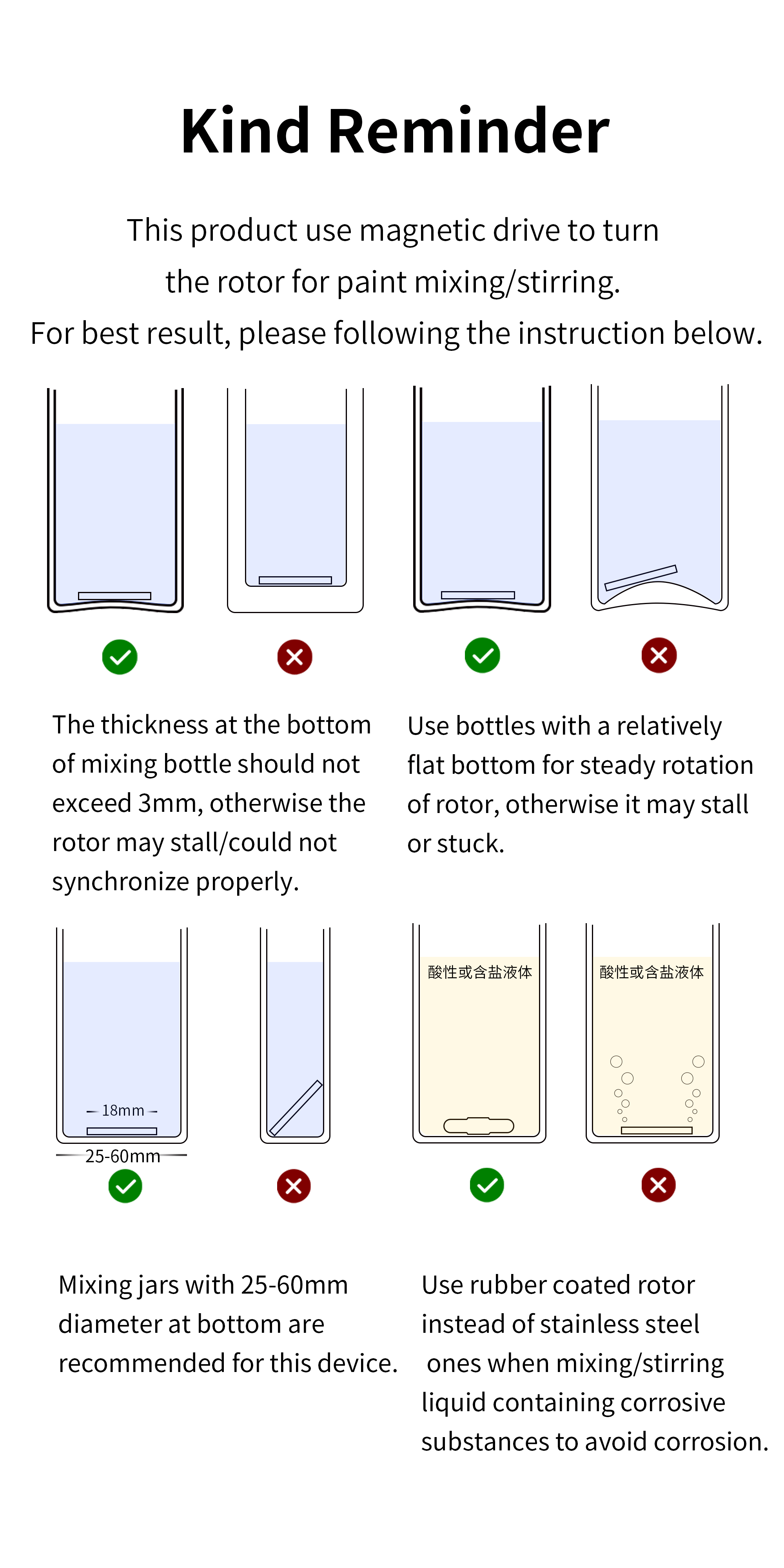 Kind Reminder

This product use magnetic drive to turn the rotor for paint mixing/stirring. For best result, please following the instruction below.

The thickness at the bottom of mixing bottle should not exceed 3mm, otherwise the rotor may stall/could not synchronize properly.

Use bottles with a relatively flat bottom for steady rotation of rotor, otherwise it may stall or stuck.

18mm

25-60mm

酸性或含盐液体

酸性或含盐液体

Mixing jars with 25-60mm diameter at bottom are recommended for this device.

Use rubber coated rotor instead of stainless steel ones when mixing/stirring liquid containing corrosive substances to avoid corrosion.