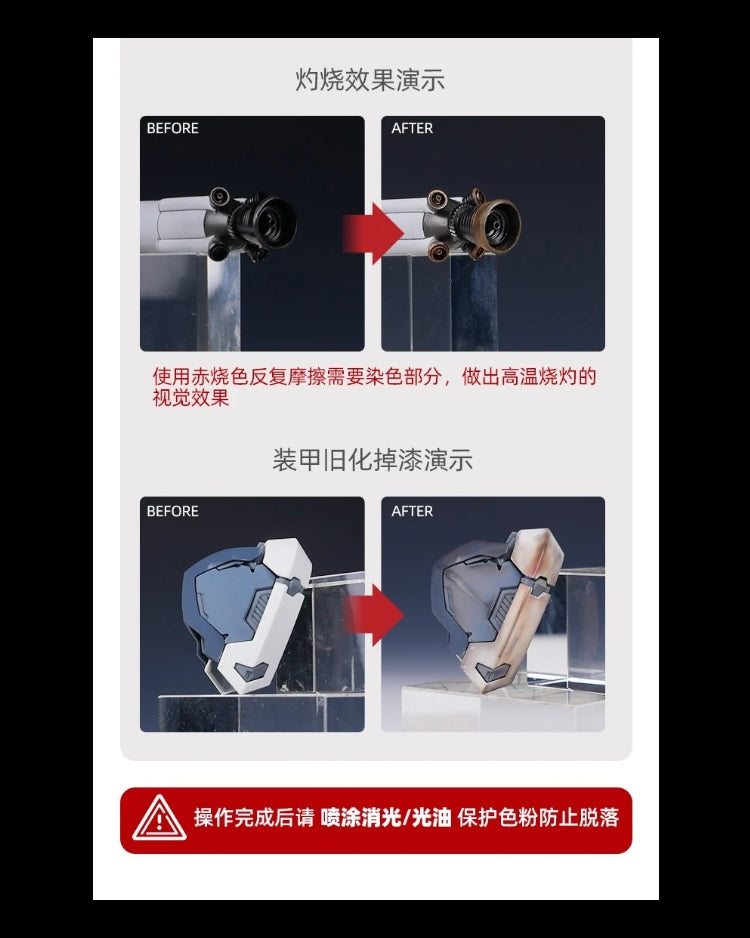 灼烧效果演示

BEFORE

AFTER

使用赤烧色反复摩擦需要染色部分，做出高温烧灼的视觉效果

装甲旧化掉漆演示

BEFORE

AFTER

操作完成后请 喷涂消光/光油 保护色粉防止脱落