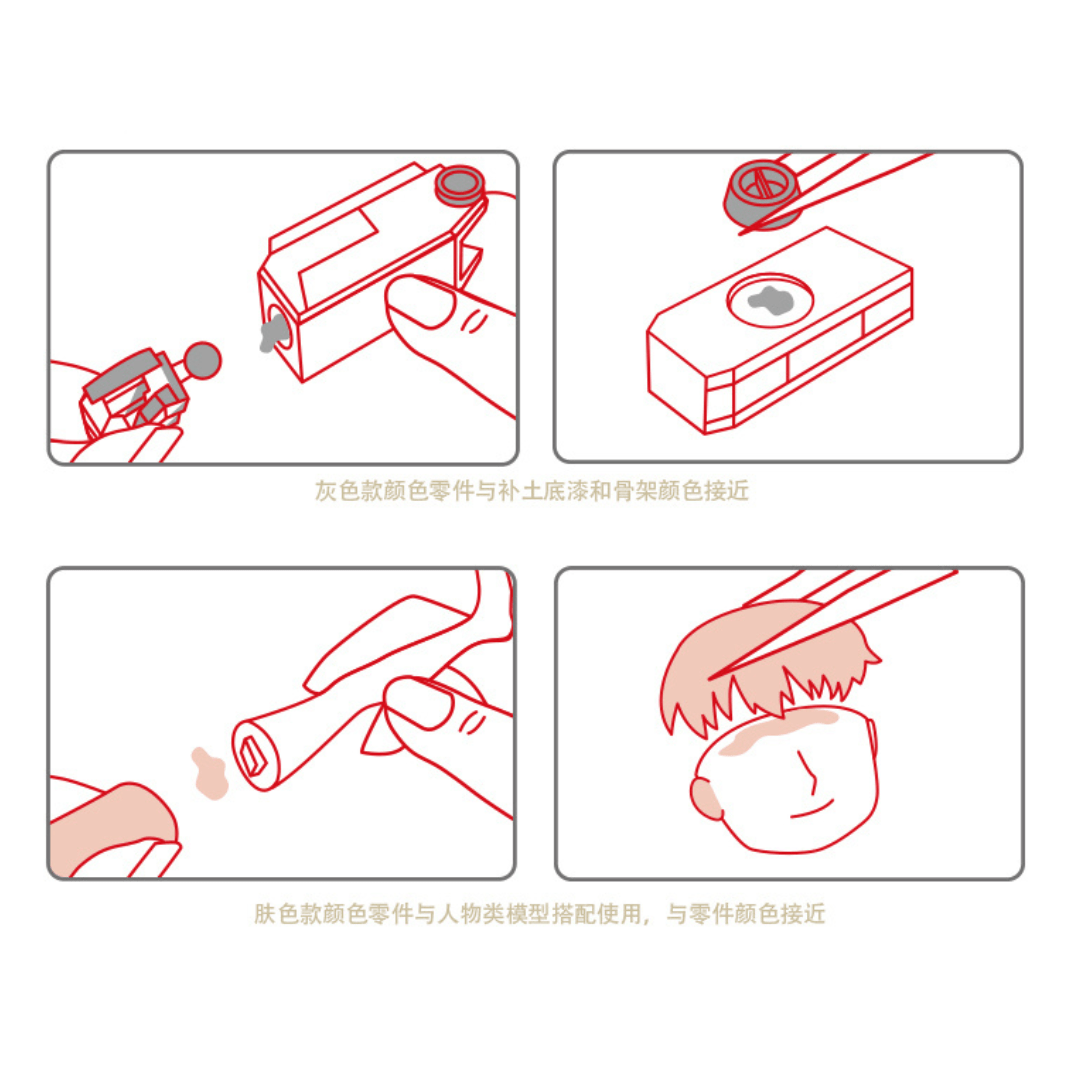 灰色款颜色零件与补土底漆和骨架颜色接近

肤色款颜色零件与人物类模型搭配使用，与零件颜色接近