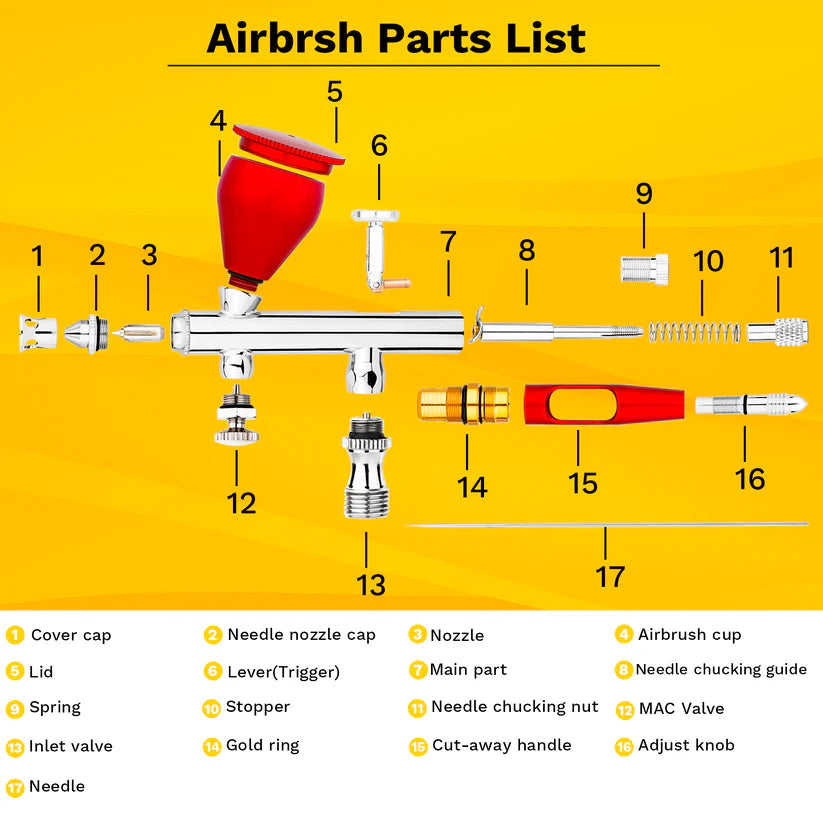 Airbrsh Parts List

5
4
6
9
1
2
3
7
8
10
11
12
14
15
16
13
17

1 Cover cap
2 Needle nozzle cap
3 Nozzle
4 Airbrush cup
5 Lid
6 Lever(Trigger)
7 Main part
8 Needle chucking guide
9 Spring
10 Stopper
11 Needle chucking nut
12 MAC Valve
13 Inlet valve
14 Gold ring
15 Cut-away handle
16 Adjust knob
17 Needle