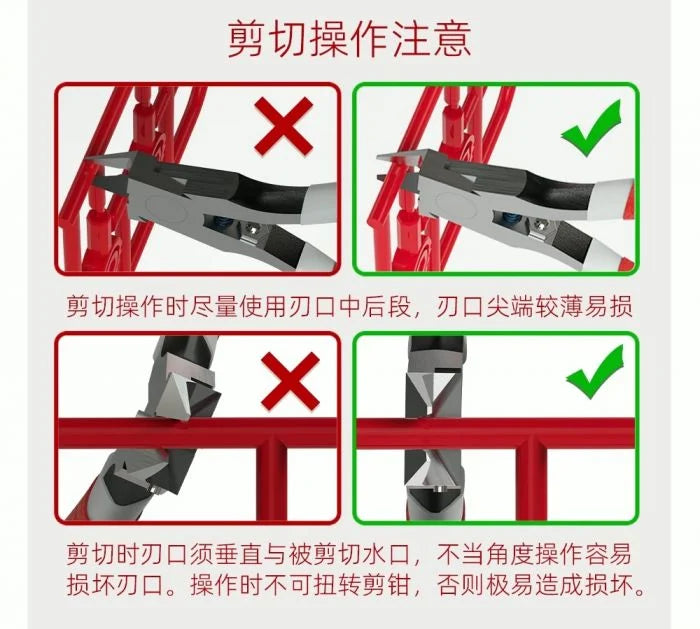 剪切操作注意

剪切操作时尽量使用刃口中后段，刃口尖端较薄易损

剪切时刃口须垂直与被剪切水口，不当角度操作容易损坏刃口。操作时不可扭转剪钳，否则极易造成损坏。